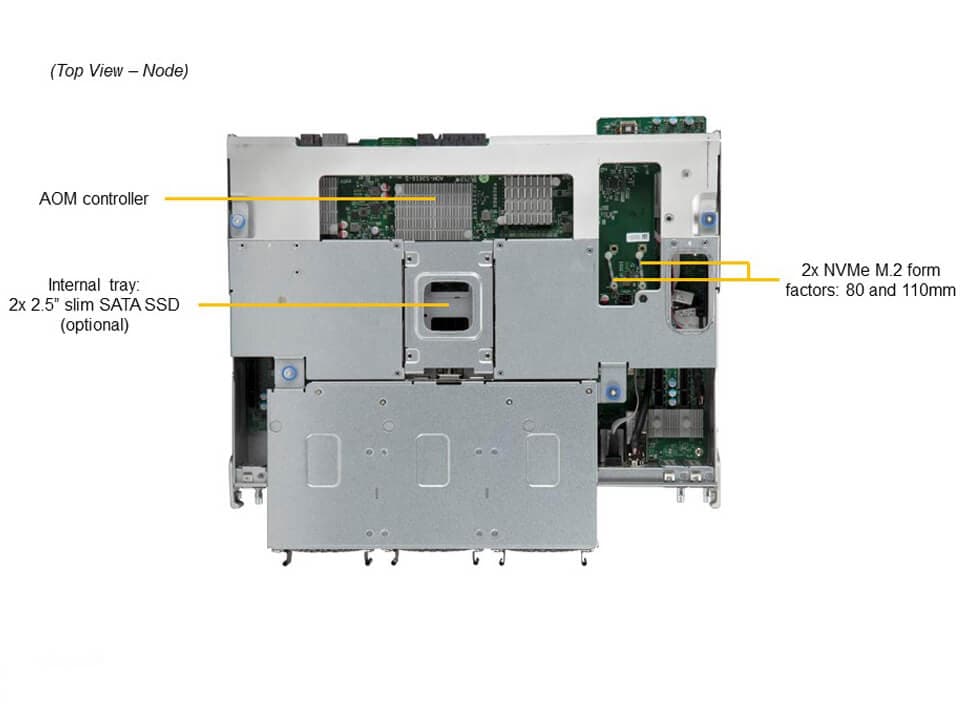 (Top View – Node)

AOM controller

Internal tray:
2x 2.5" slim SATA SSD
(optional)

2x NVMe M.2 form
factors: 80 and 110mm