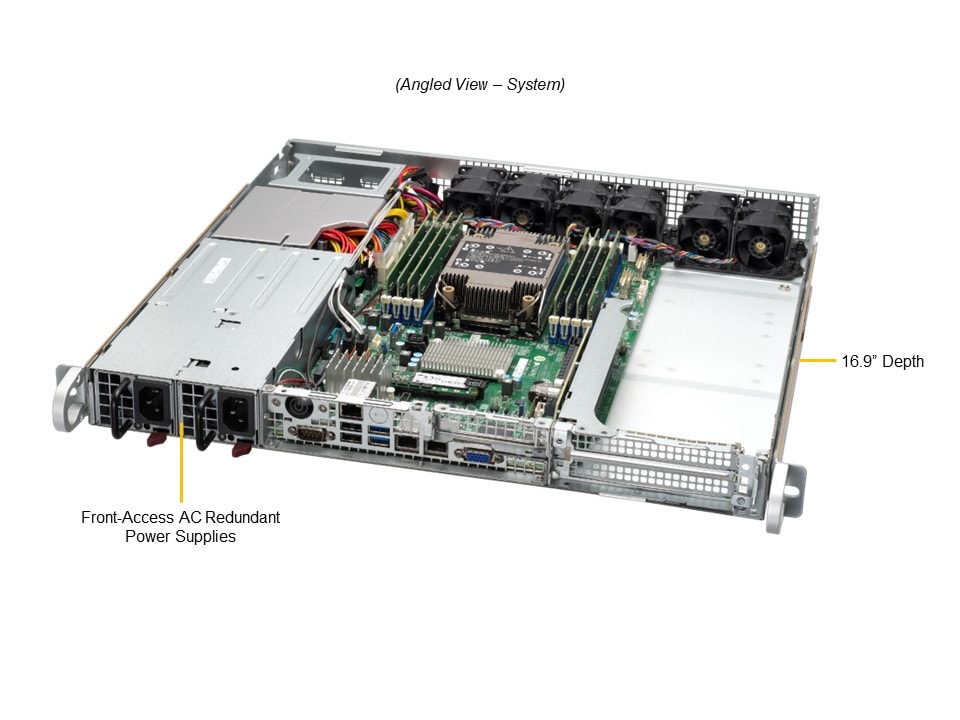 (Angled View – System)

16.9" Depth

Front-Access AC Redundant Power Supplies