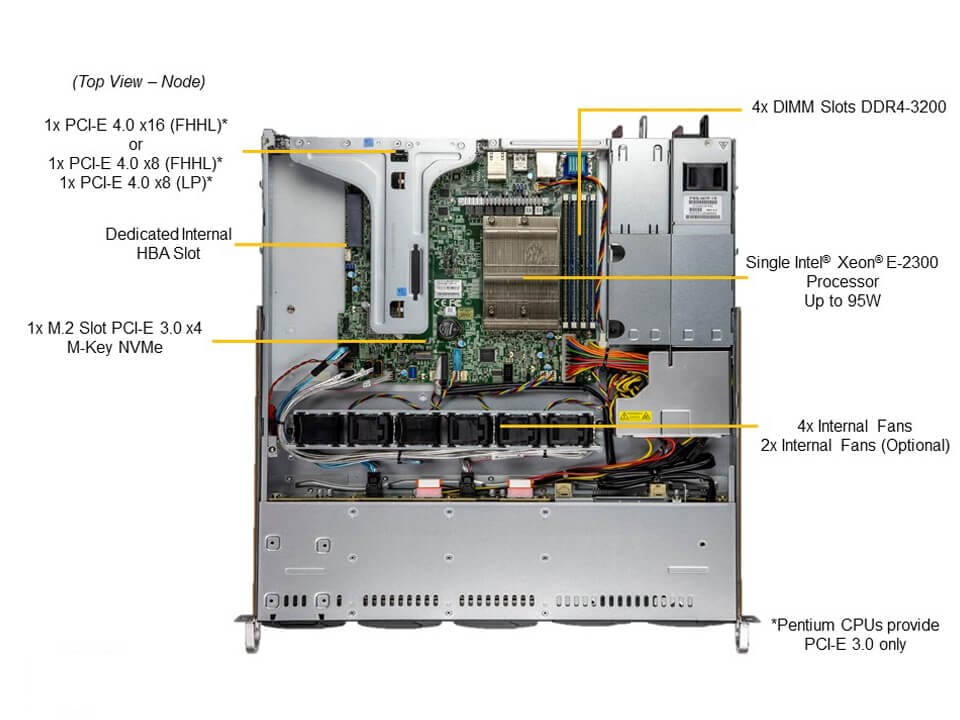 (Top View – Node)

1x PCI-E 4.0 x16 (FHHL)*
or
1x PCI-E 4.0 x8 (FHHL)*
1x PCI-E 4.0 x8 (LP)*

Dedicated Internal
HBA Slot

1x M.2 Slot PCI-E 3.0 x4
M-Key NVMe

4x DIMM Slots DDR4-3200

Single Intel® Xeon® E-2300
Processor
Up to 95W

4x Internal Fans
2x Internal Fans (Optional)

*Pentium CPUs provide
PCI-E 3.0 only