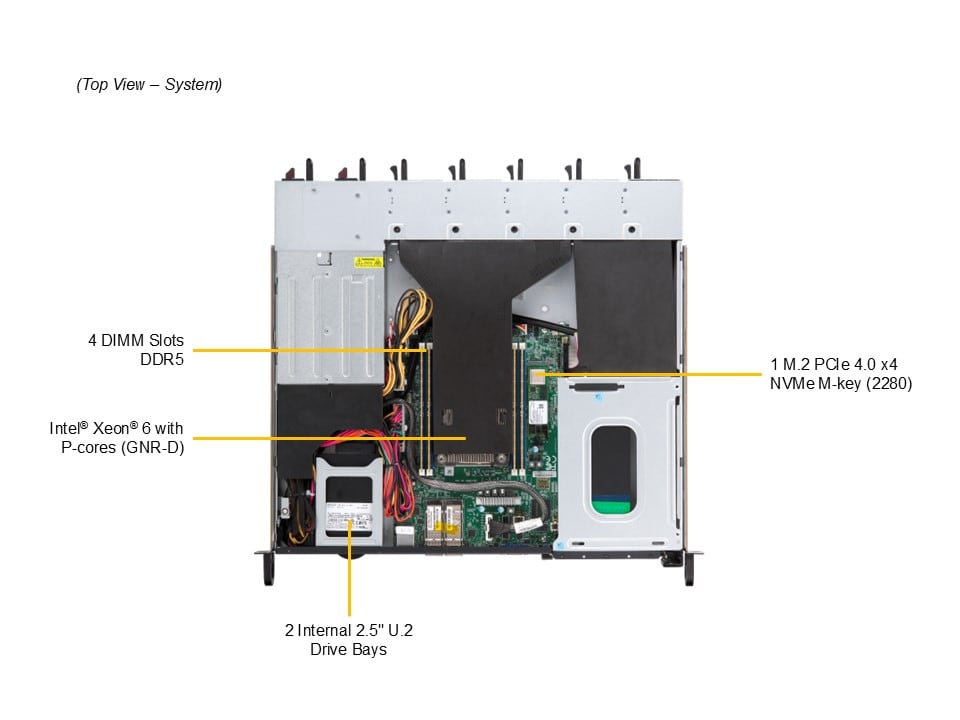 (Top View – System)

4 DIMM Slots
DDR5

Intel® Xeon® 6 with
P-cores (GNR-D)

1 M.2 PCIe 4.0 x4
NVMe M-key (2280)

2 Internal 2.5" U.2
Drive Bays