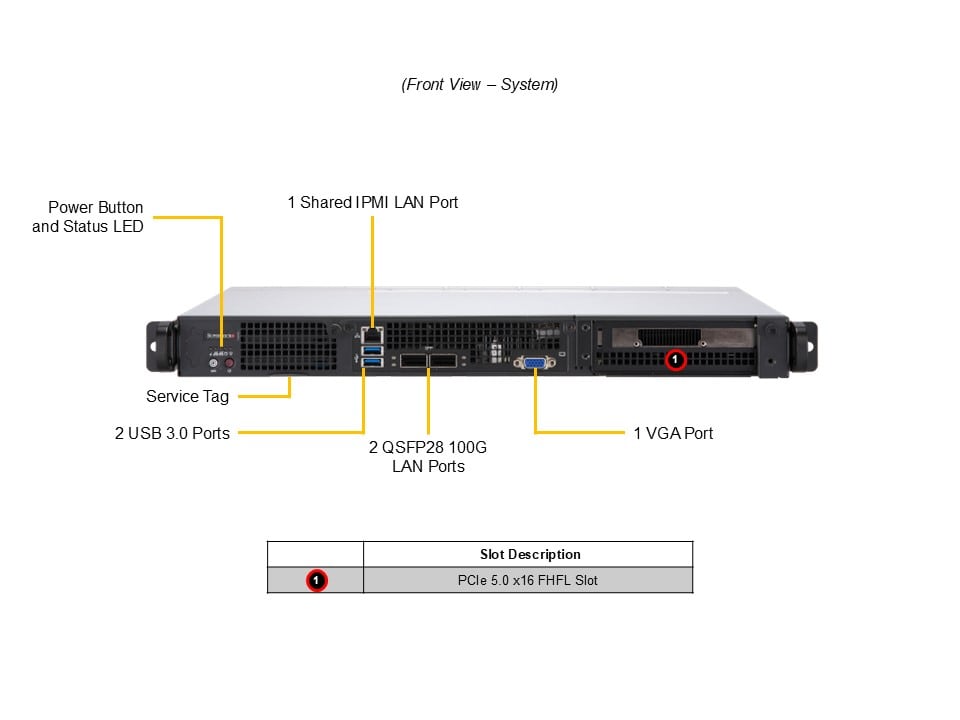 (Front View – System)

Power Button and Status LED

1 Shared IPMI LAN Port

1

Service Tag

2 USB 3.0 Ports

2 QSFP28 100G LAN Ports

1 VGA Port

| | Slot Description |
|---|---|
| 1 | PCIe 5.0 x16 FHFL Slot |