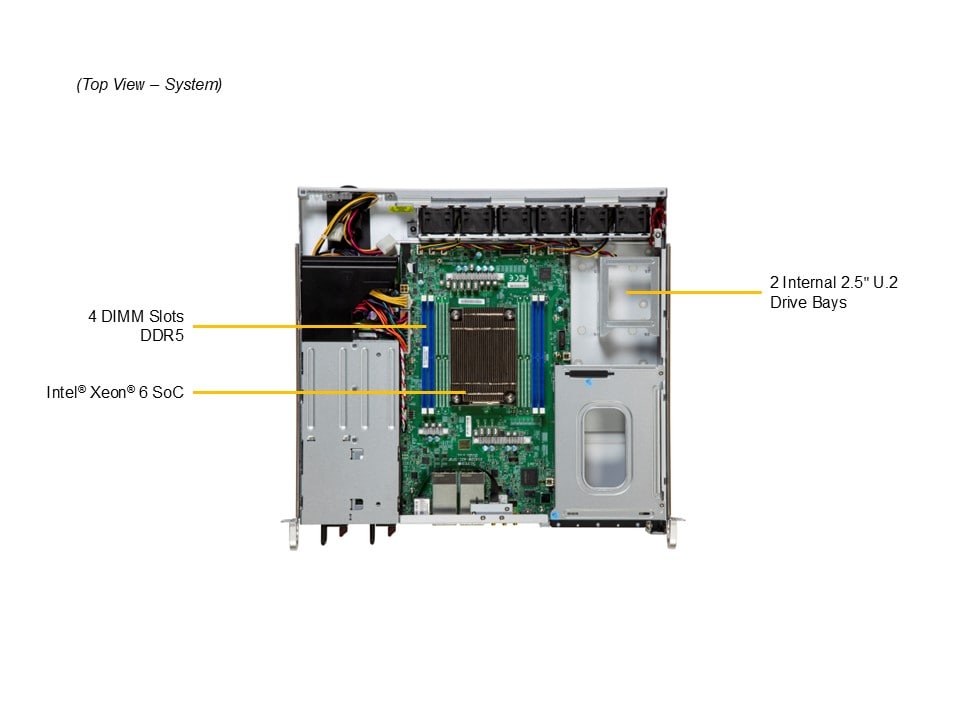 (Top View – System)

4 DIMM Slots
DDR5

Intel® Xeon® 6 SoC

2 Internal 2.5" U.2
Drive Bays