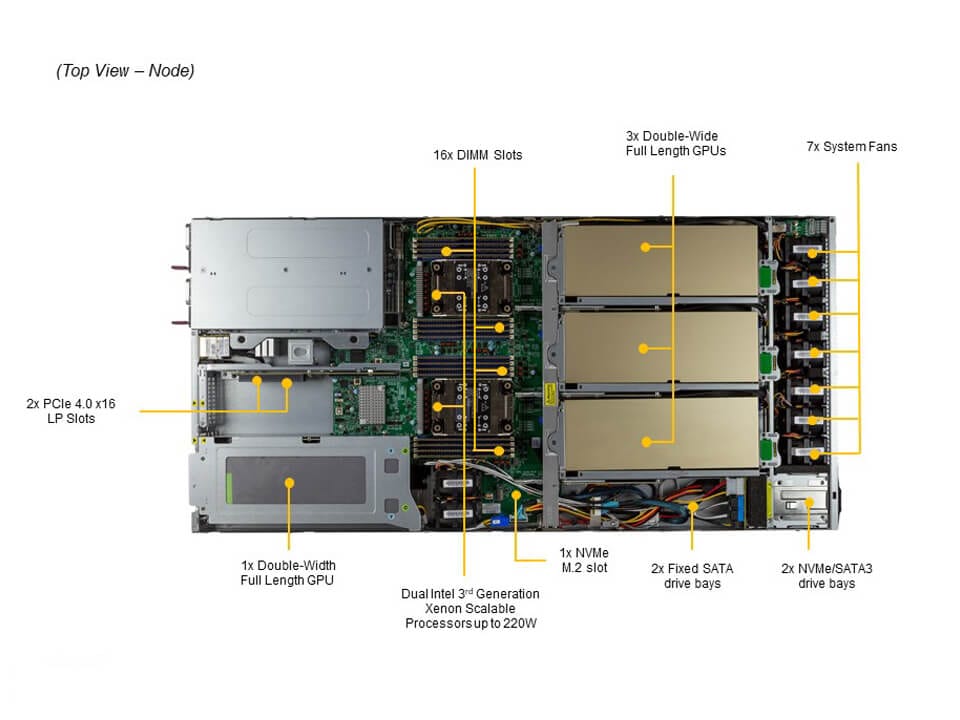 (Top View – Node)

16x DIMM Slots

3x Double-Wide Full Length GPUs

7x System Fans

2x PCIe 4.0 x16 LP Slots

1x Double-Width Full Length GPU

Dual Intel 3$^{rd}$ Generation Xenon Scalable Processors up to 220W

1x NVMe M.2 slot

2x Fixed SATA drive bays

2x NVMe/SATA3 drive bays