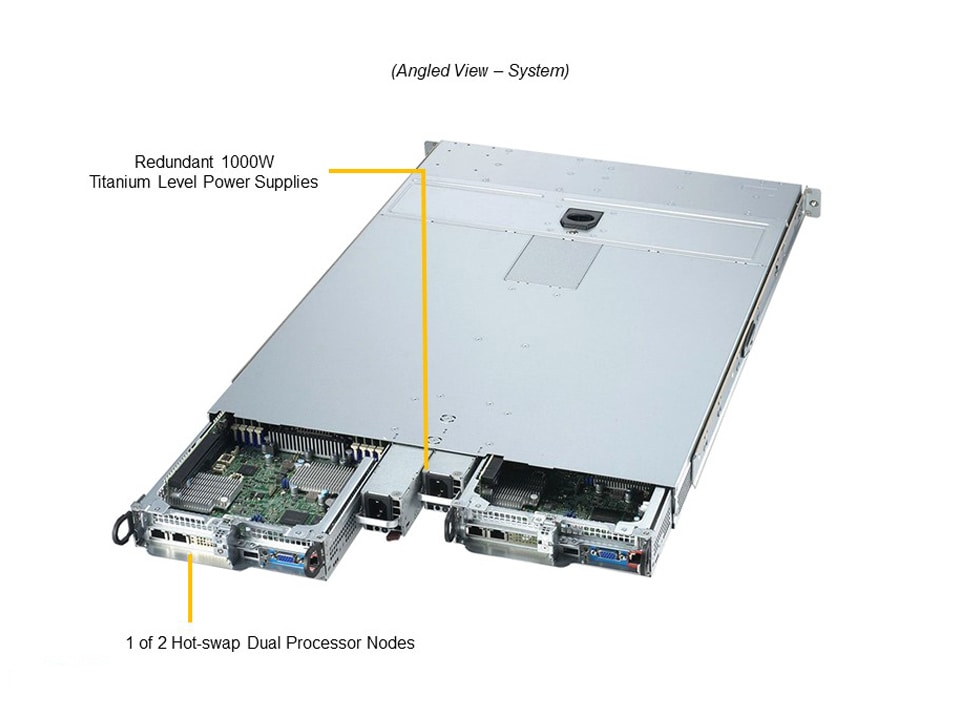 (Angled View – System)

Redundant 1000W
Titanium Level Power Supplies

1 of 2 Hot-swap Dual Processor Nodes