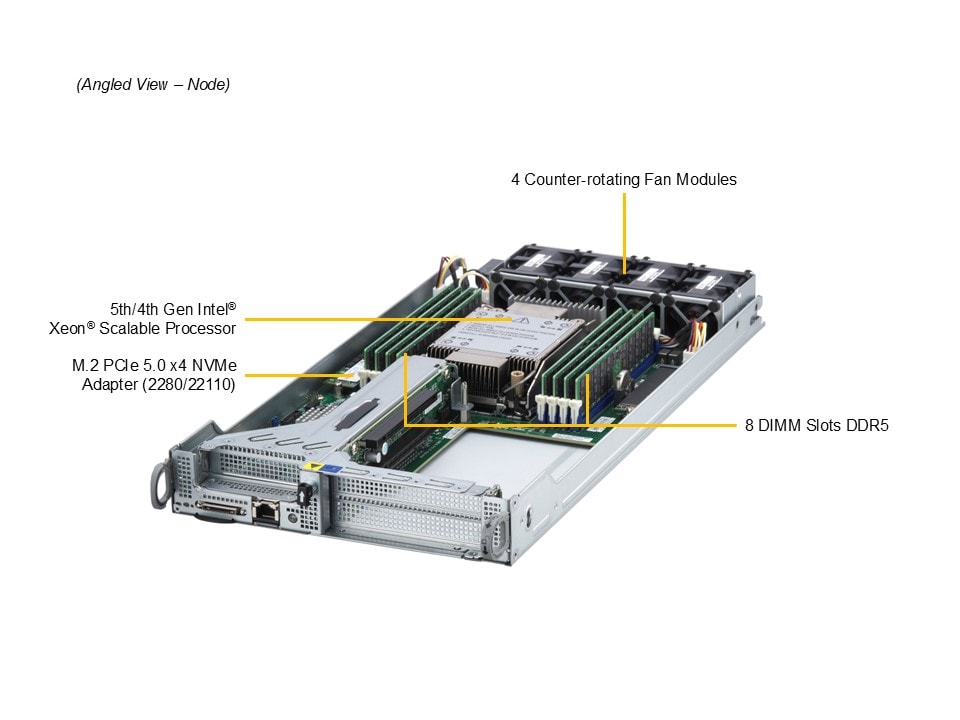 (Angled View – Node)

4 Counter-rotating Fan Modules

5th/4th Gen Intel® Xeon® Scalable Processor

M.2 PCIe 5.0 x4 NVMe Adapter (2280/22110)

8 DIMM Slots DDR5