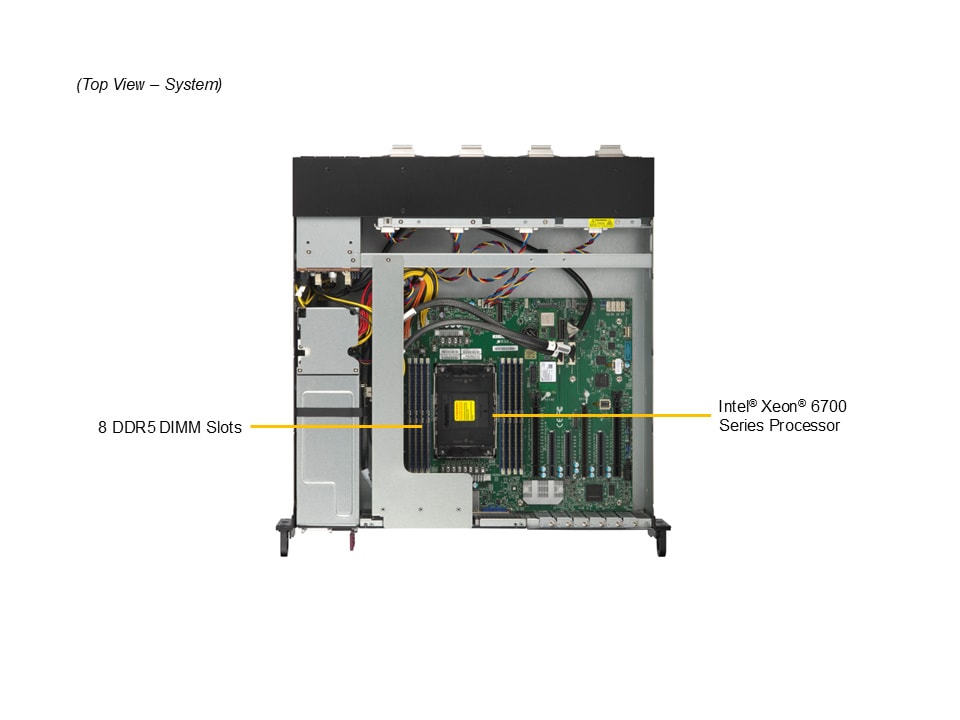 (Top View – System)

8 DDR5 DIMM Slots

Intel® Xeon® 6700 Series Processor