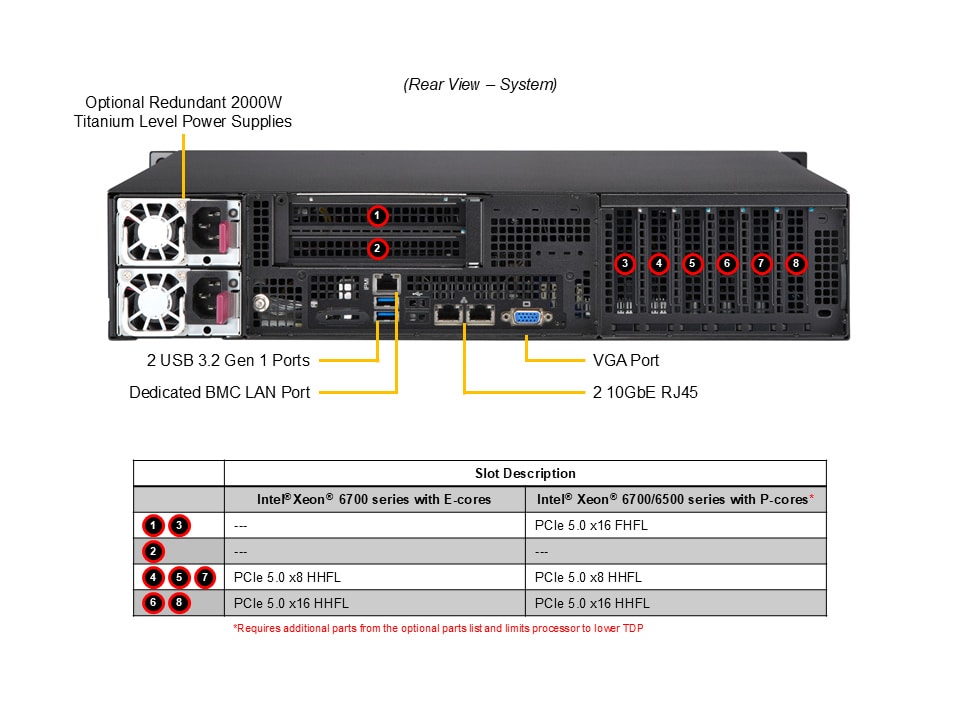 (Rear View – System)

Optional Redundant 2000W Titanium Level Power Supplies

1
2
3 4 5 6 7 8

2 USB 3.2 Gen 1 Ports
Dedicated BMC LAN Port
VGA Port
2 10GbE RJ45

| | Slot Description | |
|---|---|---|
| | Intel® Xeon® 6700 series with E-cores | Intel® Xeon® 6700/6500 series with P-cores* |
| 1 3 | --- | PCIe 5.0 x16 FHFL |
| 2 | --- | --- |
| 4 5 7 | PCIe 5.0 x8 HHFL | PCIe 5.0 x8 HHFL |
| 6 8 | PCIe 5.0 x16 HHFL | PCIe 5.0 x16 HHFL |

*Requires additional parts from the optional parts list and limits processor to lower TDP