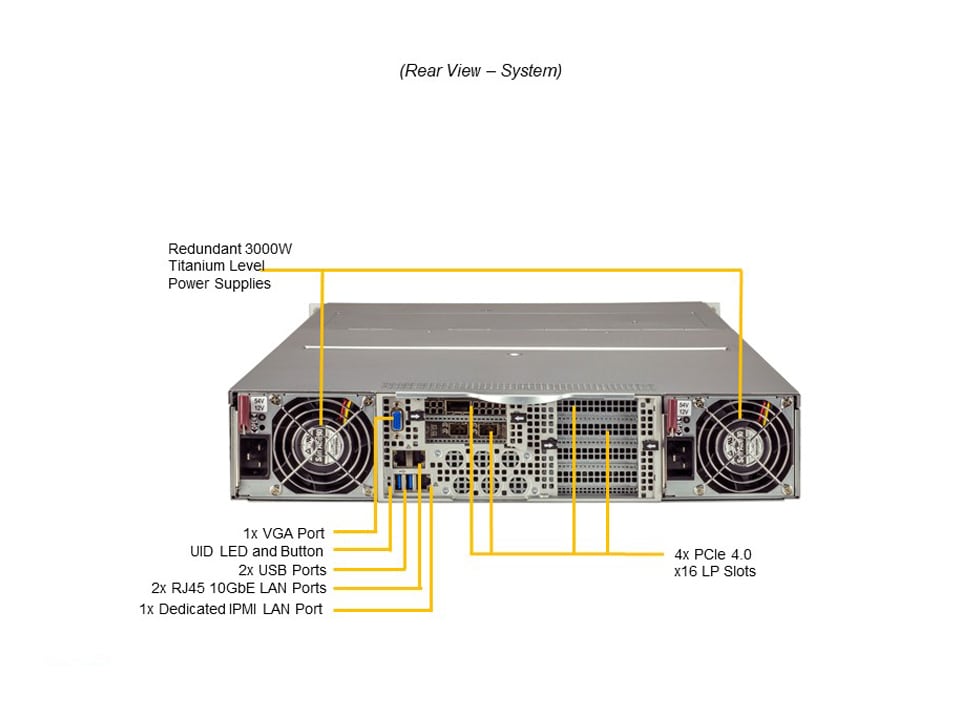 (Rear View – System)

Redundant 3000W Titanium Level Power Supplies

54V 12V

54V 12V

1x VGA Port
UID LED and Button
2x USB Ports
2x RJ45 10GbE LAN Ports
1x Dedicated IPMI LAN Port

4x PCIe 4.0 x16 LP Slots