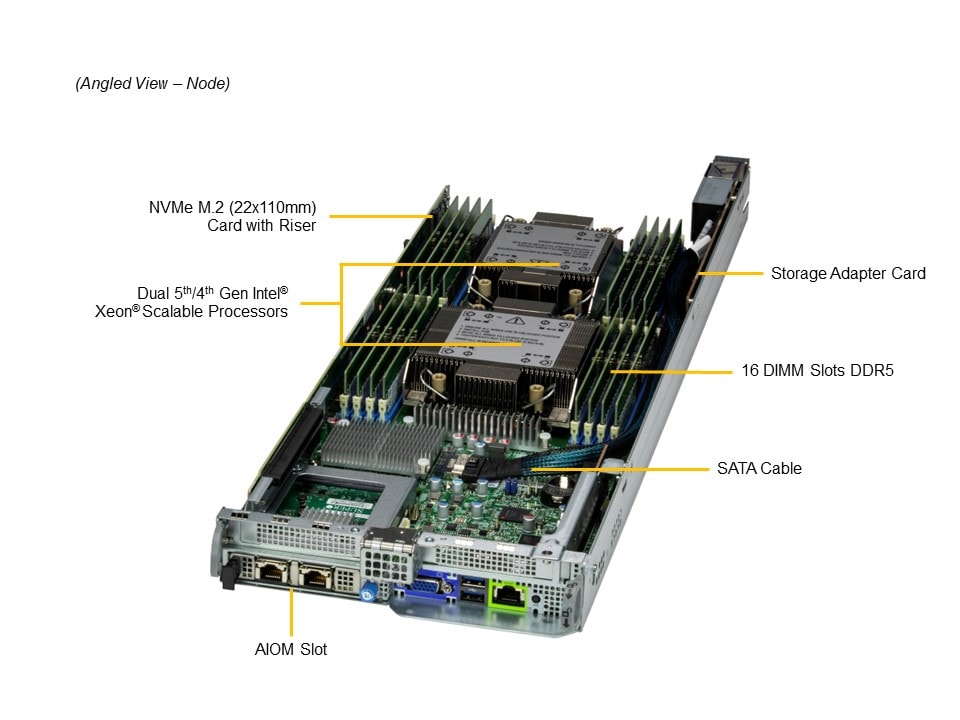 (Angled View – Node)

NVMe M.2 (22x110mm) Card with Riser

Dual 5$^{th}$/4$^{th}$ Gen Intel® Xeon® Scalable Processors

Storage Adapter Card

16 DIMM Slots DDR5

SATA Cable

AIOM Slot