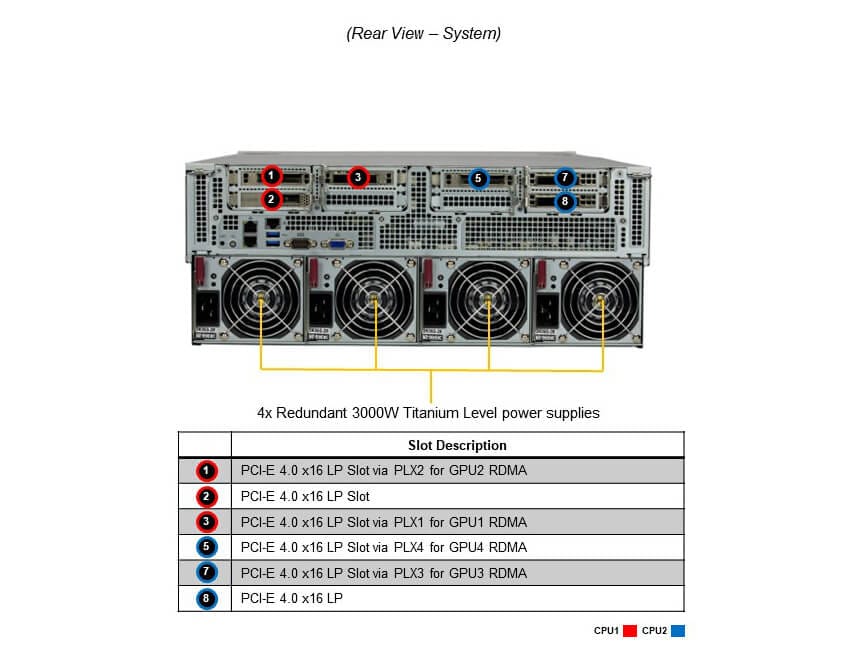 (Rear View – System)

1 2 3 5 7 8

4x Redundant 3000W Titanium Level power supplies

| | Slot Description |
|---|---|
| 1 | PCI-E 4.0 x16 LP Slot via PLX2 for GPU2 RDMA |
| 2 | PCI-E 4.0 x16 LP Slot |
| 3 | PCI-E 4.0 x16 LP Slot via PLX1 for GPU1 RDMA |
| 5 | PCI-E 4.0 x16 LP Slot via PLX4 for GPU4 RDMA |
| 7 | PCI-E 4.0 x16 LP Slot via PLX3 for GPU3 RDMA |
| 8 | PCI-E 4.0 x16 LP |

CPU1 CPU2