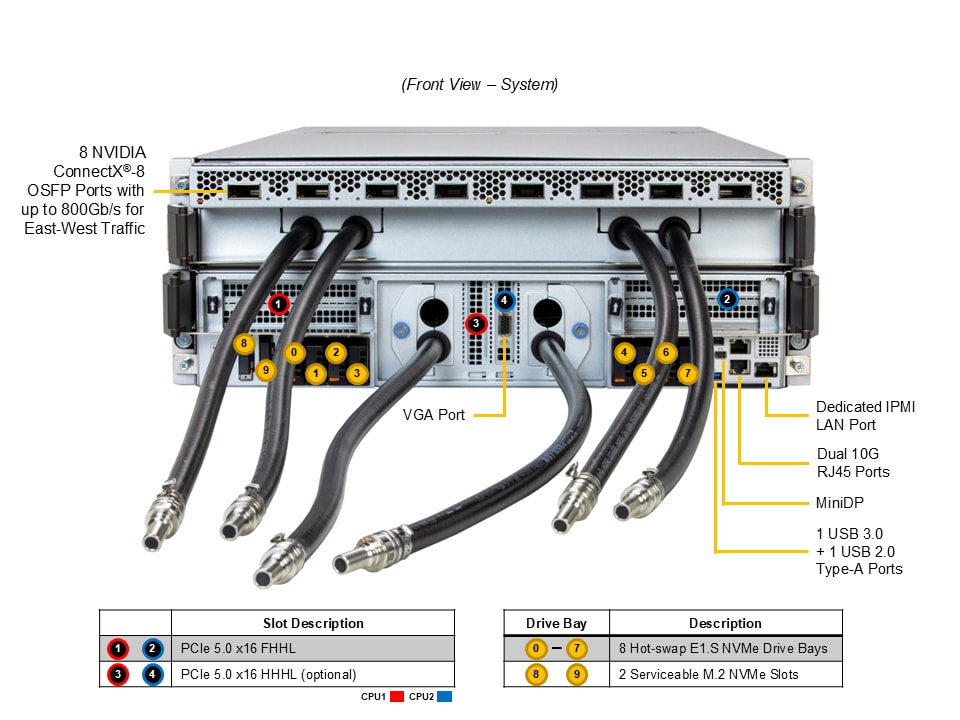 (Front View – System)

8 NVIDIA ConnectX®-8 OSFP Ports with up to 800Gb/s for East-West Traffic

1 2 3 4

8 9 0 1 2 3 4 5 6 7

VGA Port

Dedicated IPMI LAN Port

Dual 10G RJ45 Ports

MiniDP

1 USB 3.0 + 1 USB 2.0 Type-A Ports

| | Slot Description |
|---|---|
| 1 2 | PCIe 5.0 x16 FHHL |
| 3 4 | PCIe 5.0 x16 HHHL (optional) |

CPU1 CPU2

| Drive Bay | Description |
|---|---|
| 0 – 7 | 8 Hot-swap E1.S NVMe Drive Bays |
| 8 9 | 2 Serviceable M.2 NVMe Slots |