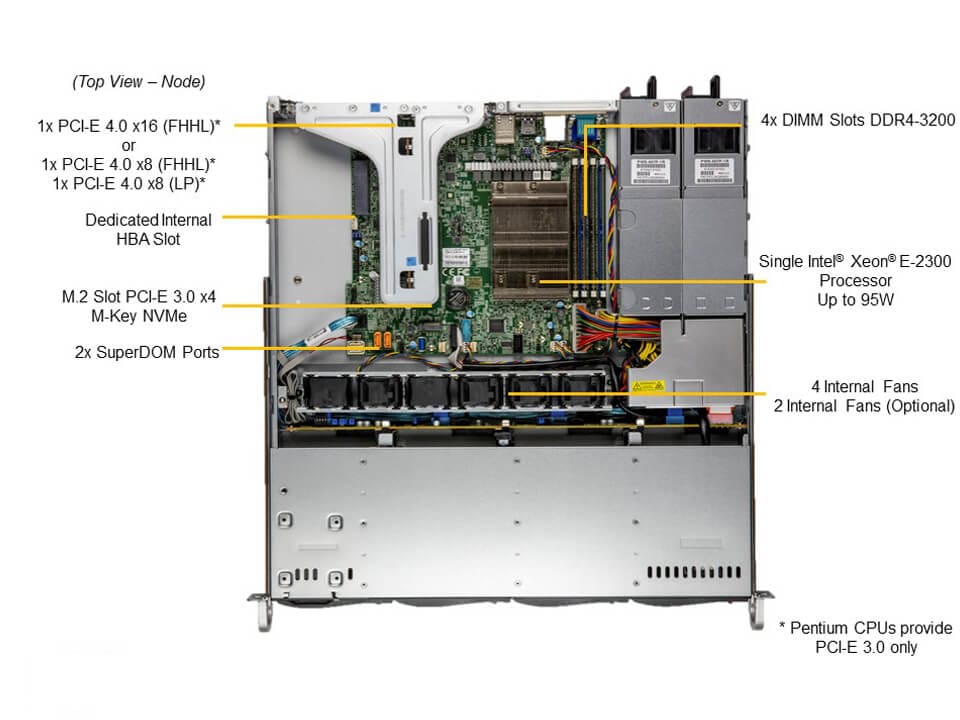 (Top View – Node)

1x PCI-E 4.0 x16 (FHHL)*
or
1x PCI-E 4.0 x8 (FHHL)*
1x PCI-E 4.0 x8 (LP)*

Dedicated Internal
HBA Slot

M.2 Slot PCI-E 3.0 x4
M-Key NVMe

2x SuperDOM Ports

4x DIMM Slots DDR4-3200

Single Intel® Xeon® E-2300
Processor
Up to 95W

4 Internal Fans
2 Internal Fans (Optional)

* Pentium CPUs provide
PCI-E 3.0 only