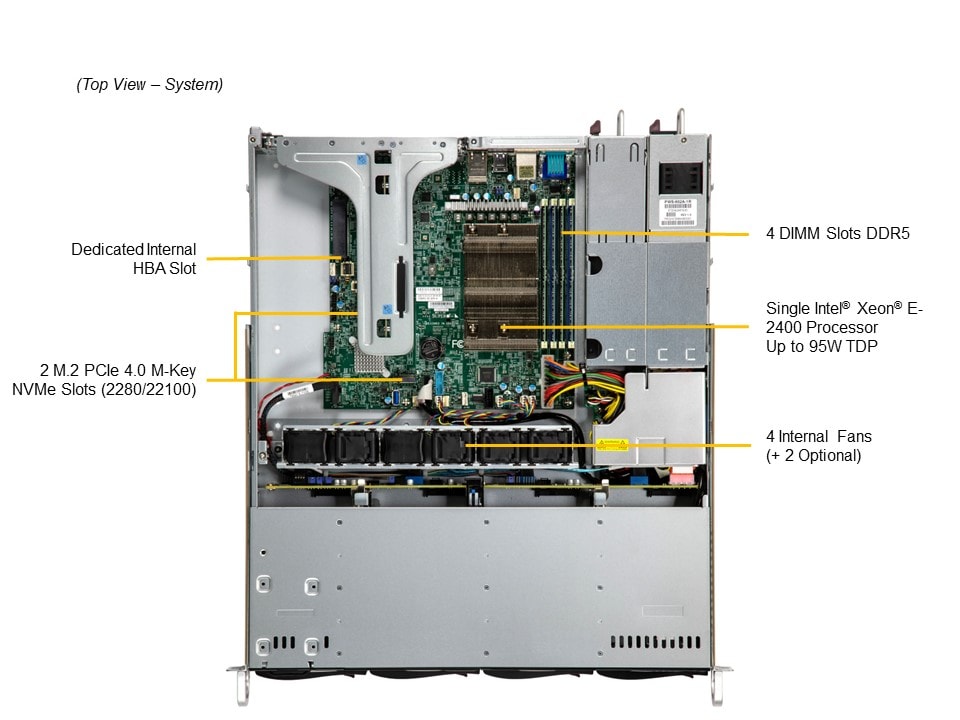 (Top View – System)

Dedicated Internal HBA Slot

2 M.2 PCIe 4.0 M-Key NVMe Slots (2280/22100)

4 DIMM Slots DDR5

Single Intel® Xeon® E-2400 Processor Up to 95W TDP

4 Internal Fans (+ 2 Optional)