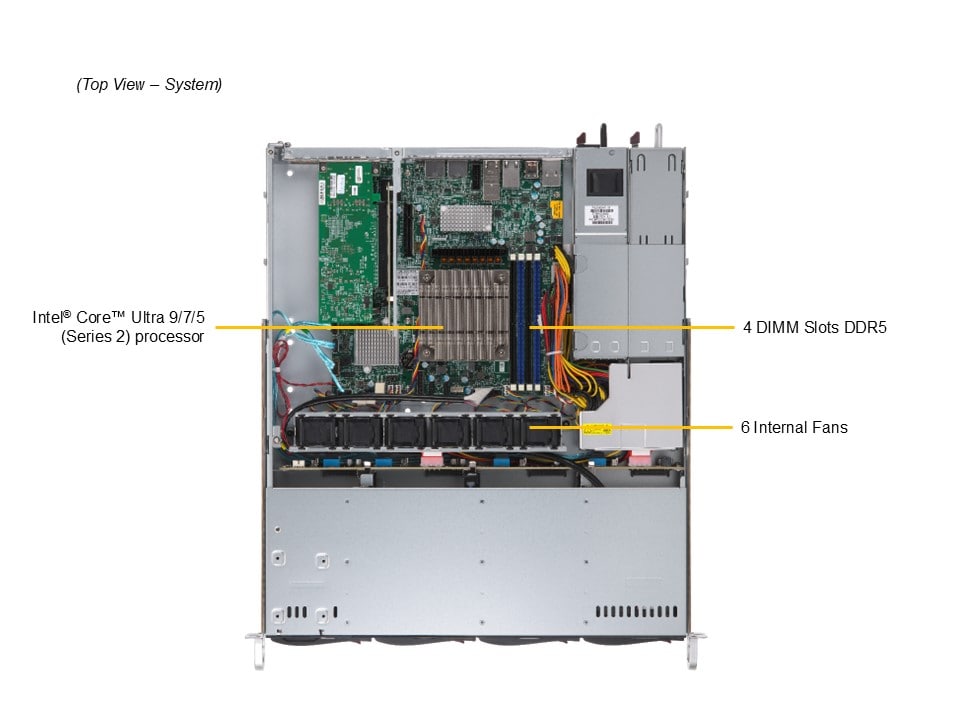 (Top View – System)

Intel® Core™ Ultra 9/7/5 (Series 2) processor

4 DIMM Slots DDR5

6 Internal Fans