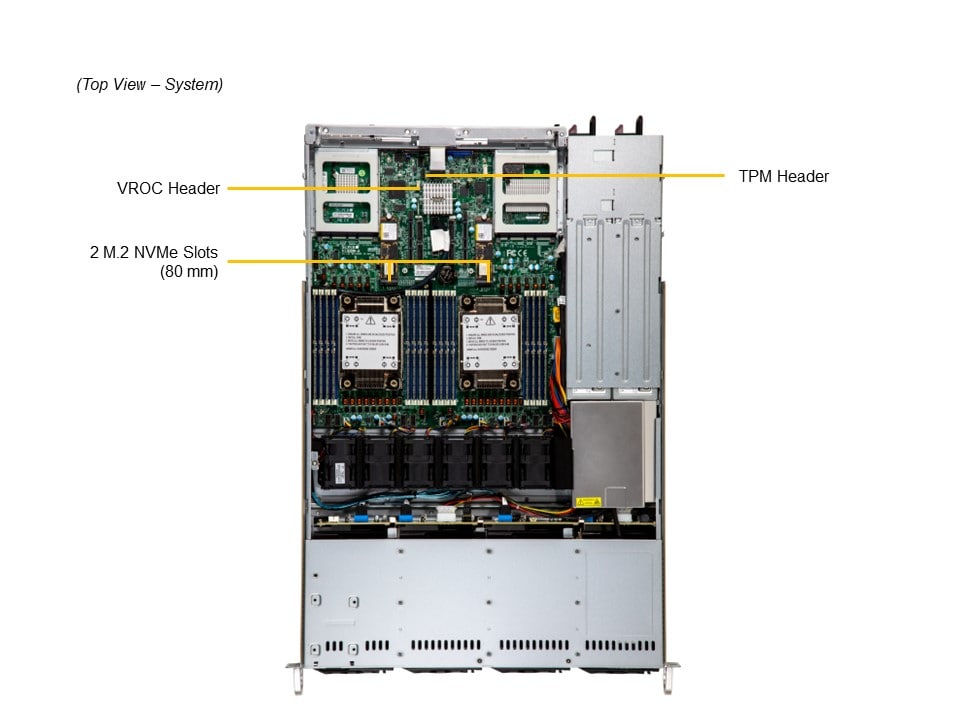 (Top View – System)

VROC Header

TPM Header

2 M.2 NVMe Slots
(80 mm)