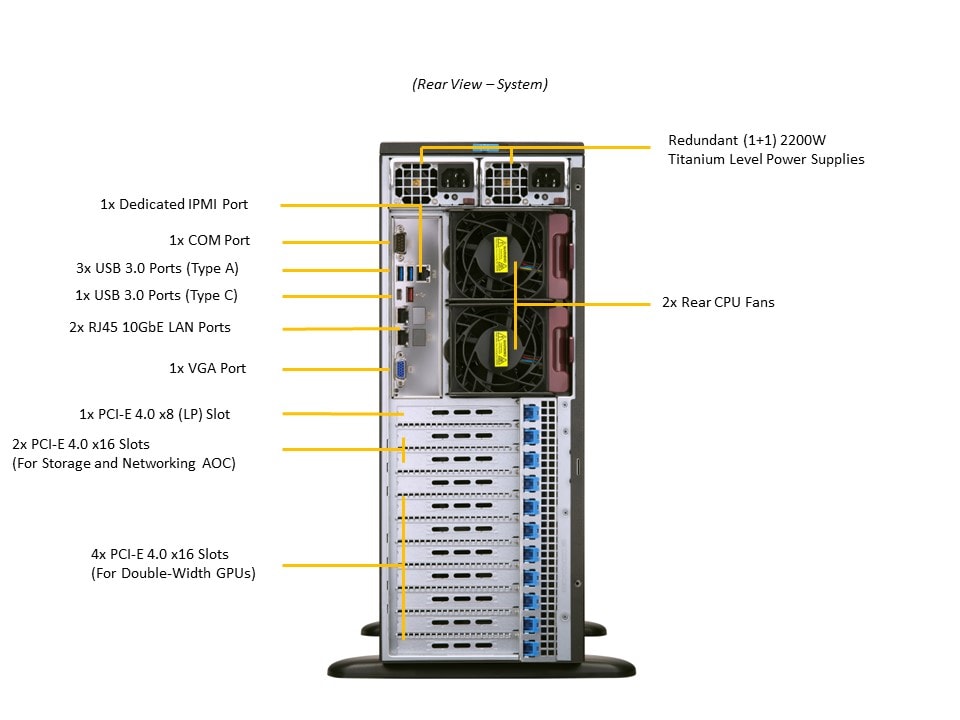 (Rear View – System)

Redundant (1+1) 2200W
Titanium Level Power Supplies

1x Dedicated IPMI Port

1x COM Port

3x USB 3.0 Ports (Type A)

1x USB 3.0 Ports (Type C)

2x RJ45 10GbE LAN Ports

1x VGA Port

2x Rear CPU Fans

1x PCI-E 4.0 x8 (LP) Slot

2x PCI-E 4.0 x16 Slots
(For Storage and Networking AOC)

4x PCI-E 4.0 x16 Slots
(For Double-Width GPUs)