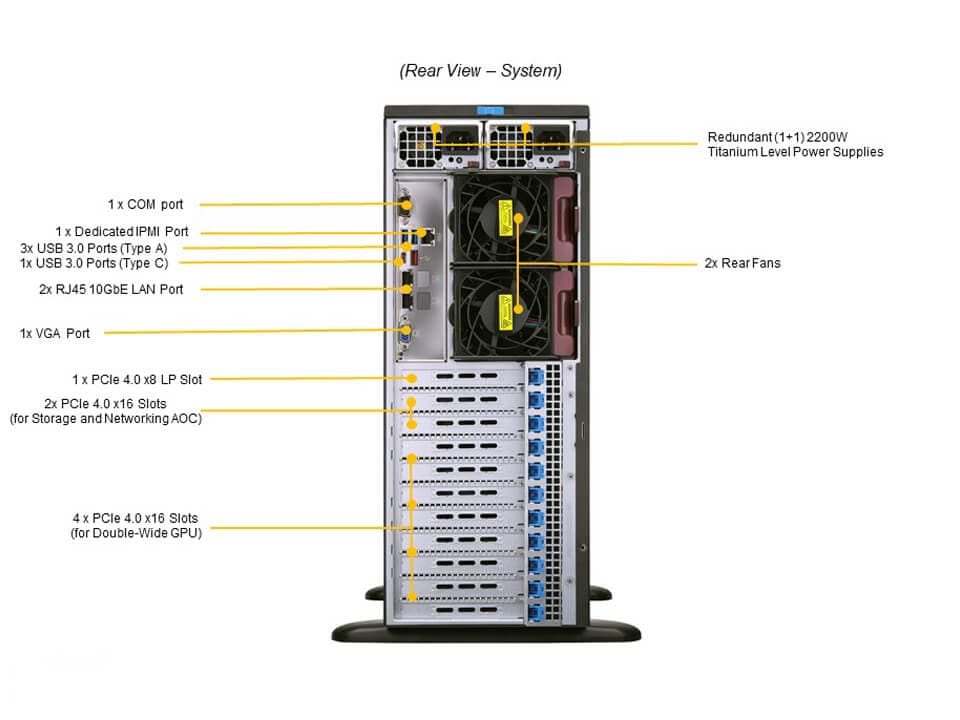 (Rear View – System)

Redundant (1+1) 2200W Titanium Level Power Supplies

1 x COM port

1 x Dedicated IPMI Port

3x USB 3.0 Ports (Type A)

1x USB 3.0 Ports (Type C)

2x RJ45 10GbE LAN Port

1x VGA Port

2x Rear Fans

1 x PCIe 4.0 x8 LP Slot

2x PCIe 4.0 x16 Slots (for Storage and Networking AOC)

4 x PCIe 4.0 x16 Slots (for Double-Wide GPU)