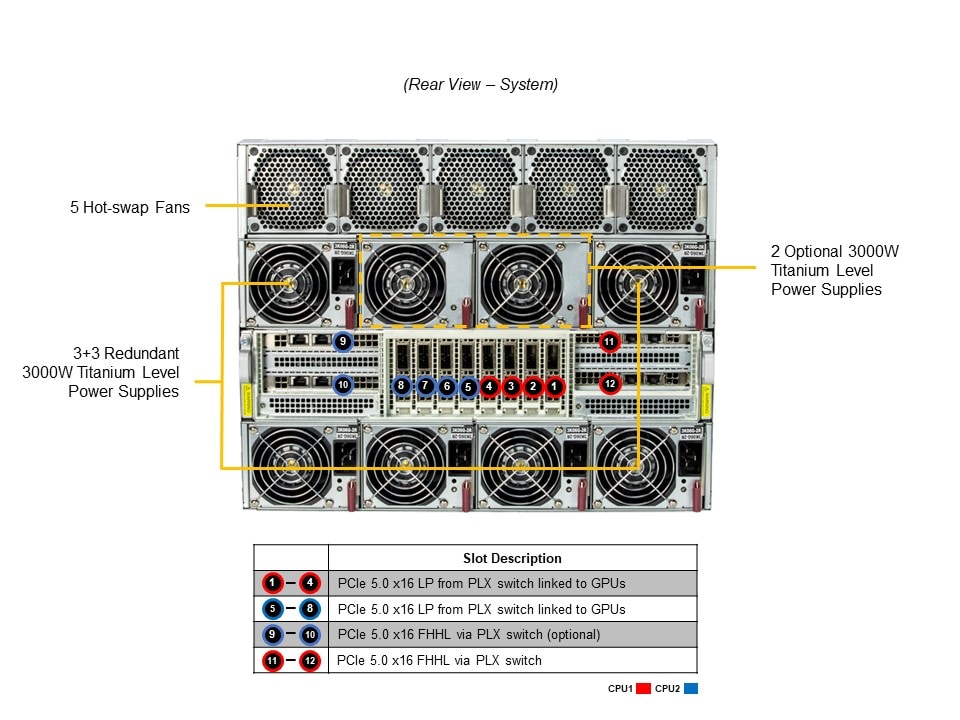 (Rear View – System)

5 Hot-swap Fans

2 Optional 3000W Titanium Level Power Supplies

3+3 Redundant 3000W Titanium Level Power Supplies

9

10

8 7 6 5 4 3 2 1

11

12

| | Slot Description |
|---|---|
| 1 – 4 | PCIe 5.0 x16 LP from PLX switch linked to GPUs |
| 5 – 8 | PCIe 5.0 x16 LP from PLX switch linked to GPUs |
| 9 – 10 | PCIe 5.0 x16 FHHL via PLX switch (optional) |
| 11 – 12 | PCIe 5.0 x16 FHHL via PLX switch |

CPU1 CPU2