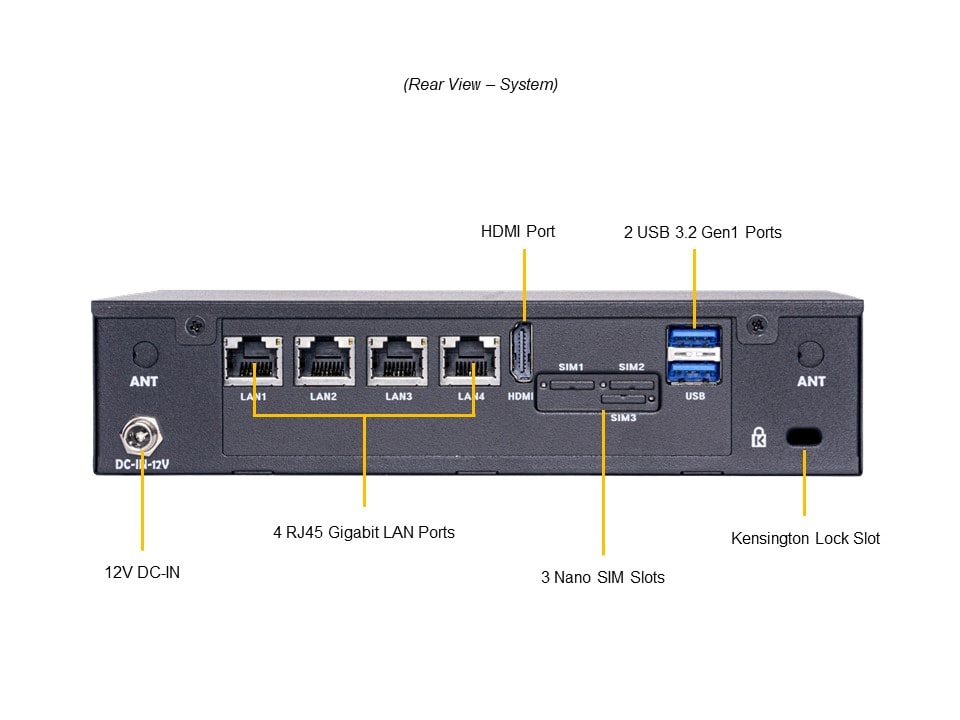 (Rear View – System)

HDMI Port

2 USB 3.2 Gen1 Ports

ANT

LAN1

LAN2

LAN3

LAN4

HDMI

SIM1

SIM2

SIM3

USB

ANT

DC-IN-12V

4 RJ45 Gigabit LAN Ports

12V DC-IN

3 Nano SIM Slots

Kensington Lock Slot