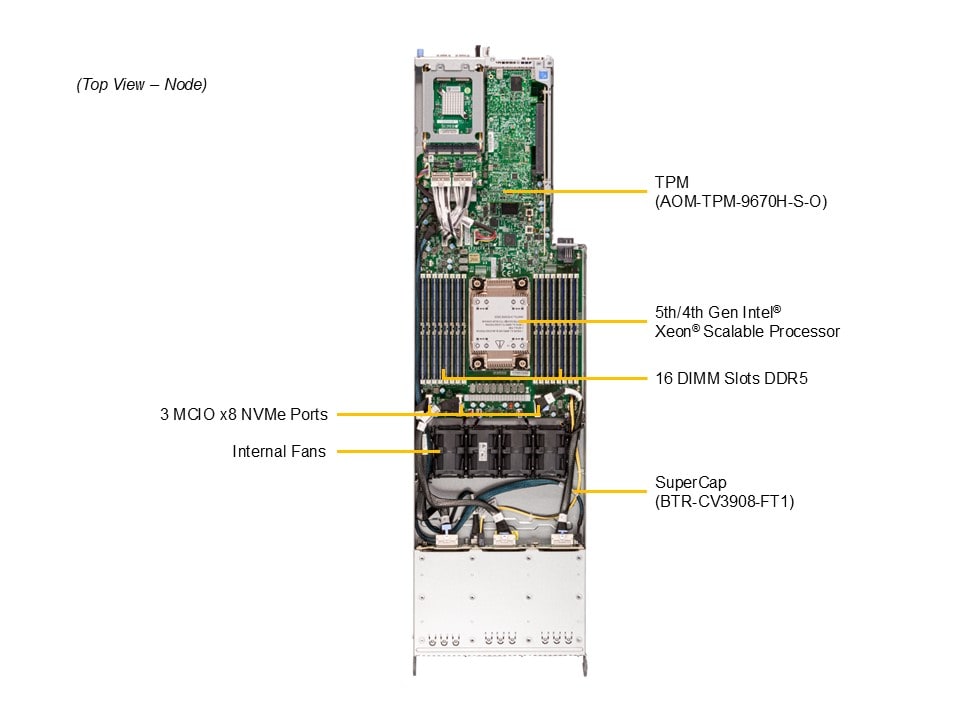 (Top View – Node)

TPM
(AOM-TPM-9670H-S-O)

5th/4th Gen Intel®
Xeon® Scalable Processor

16 DIMM Slots DDR5

3 MCIO x8 NVMe Ports

Internal Fans

SuperCap
(BTR-CV3908-FT1)