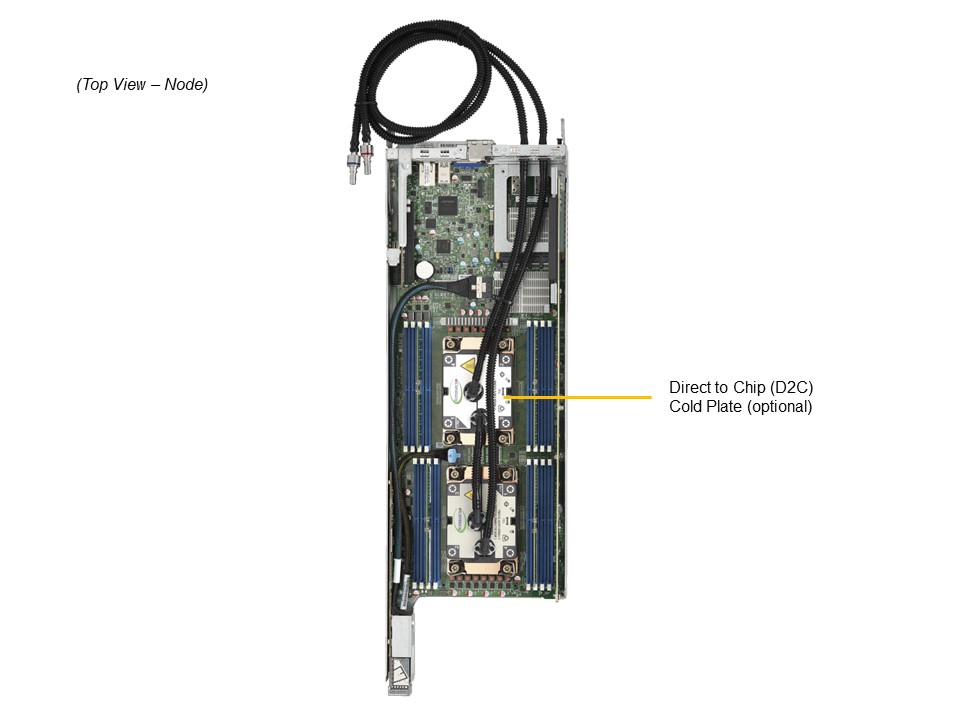 (Top View – Node)

Direct to Chip (D2C)
Cold Plate (optional)