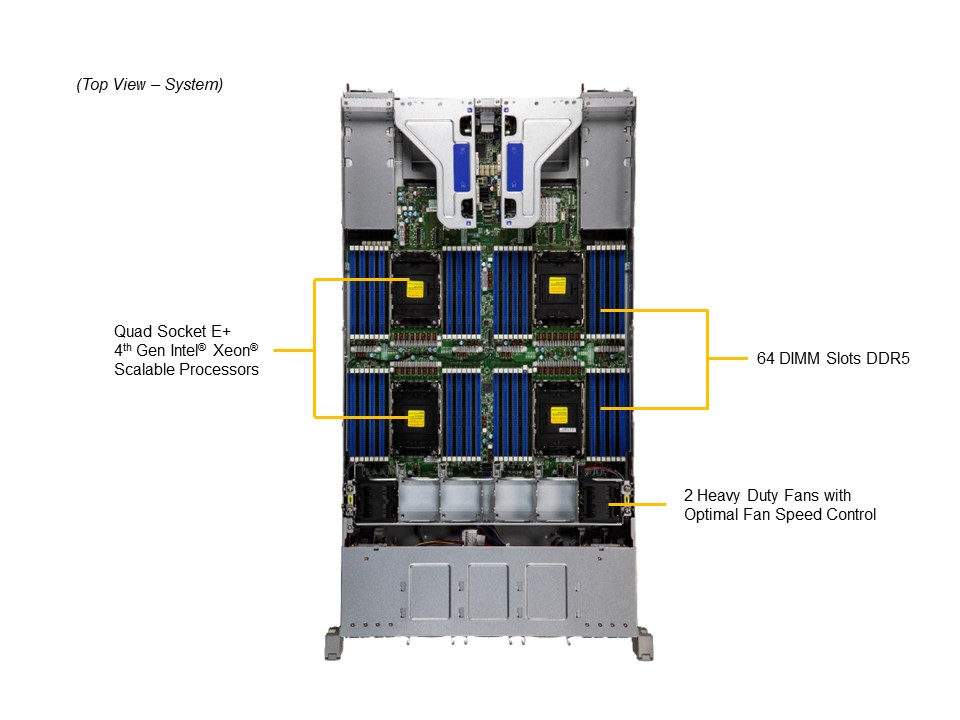 (Top View – System)

Quad Socket E+
4$^{th}$ Gen Intel® Xeon®
Scalable Processors

64 DIMM Slots DDR5

2 Heavy Duty Fans with
Optimal Fan Speed Control