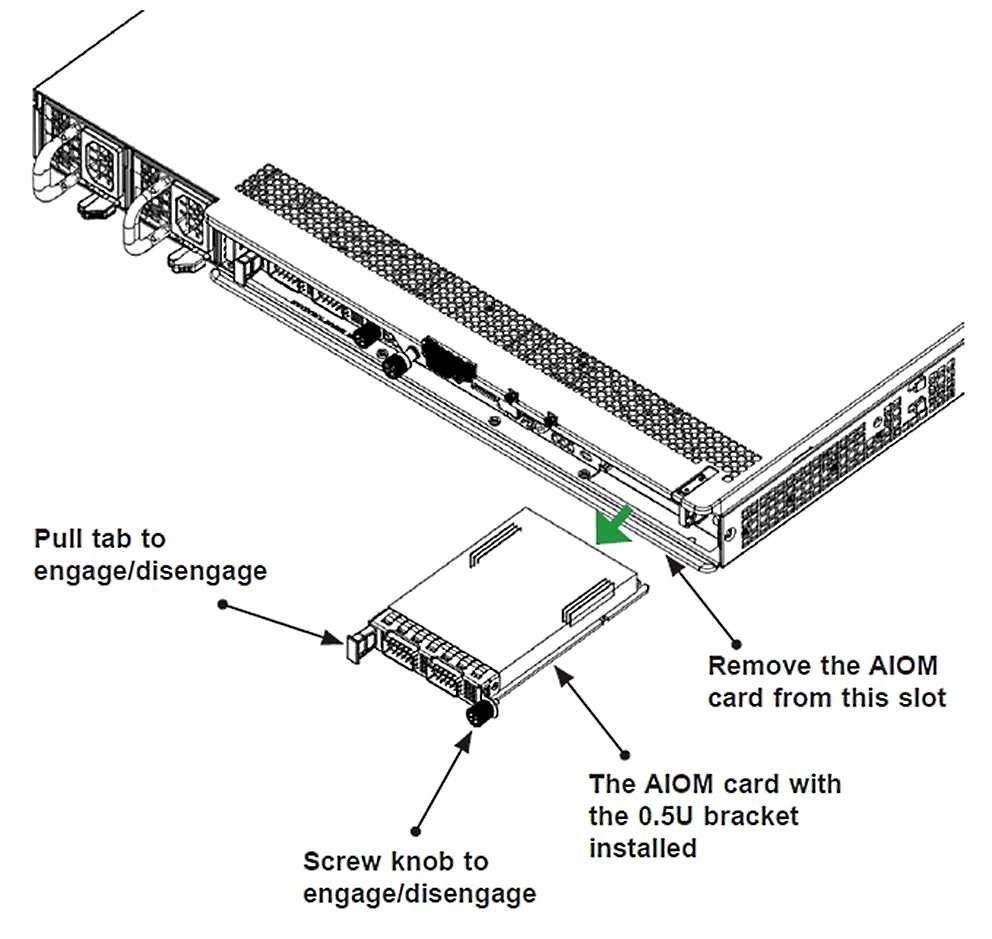 Pull tab to engage/disengage

Remove the AIOM card from this slot

The AIOM card with the 0.5U bracket installed

Screw knob to engage/disengage