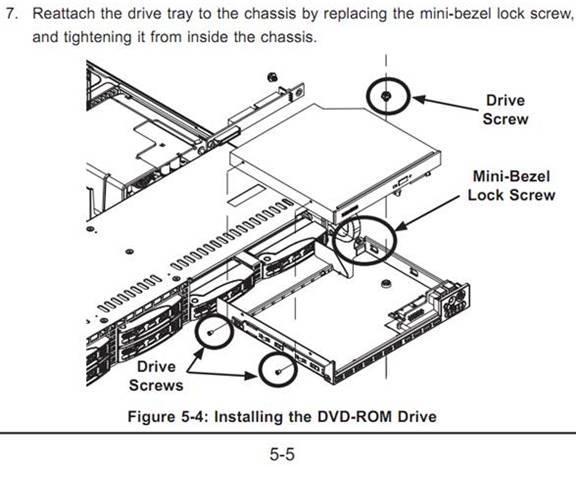 7. Reattach the drive tray to the chassis by replacing the mini-bezel lock screw, and tightening it from inside the chassis.

Drive Screw

Mini-Bezel Lock Screw

Drive Screws

Figure 5-4: Installing the DVD-ROM Drive

5-5