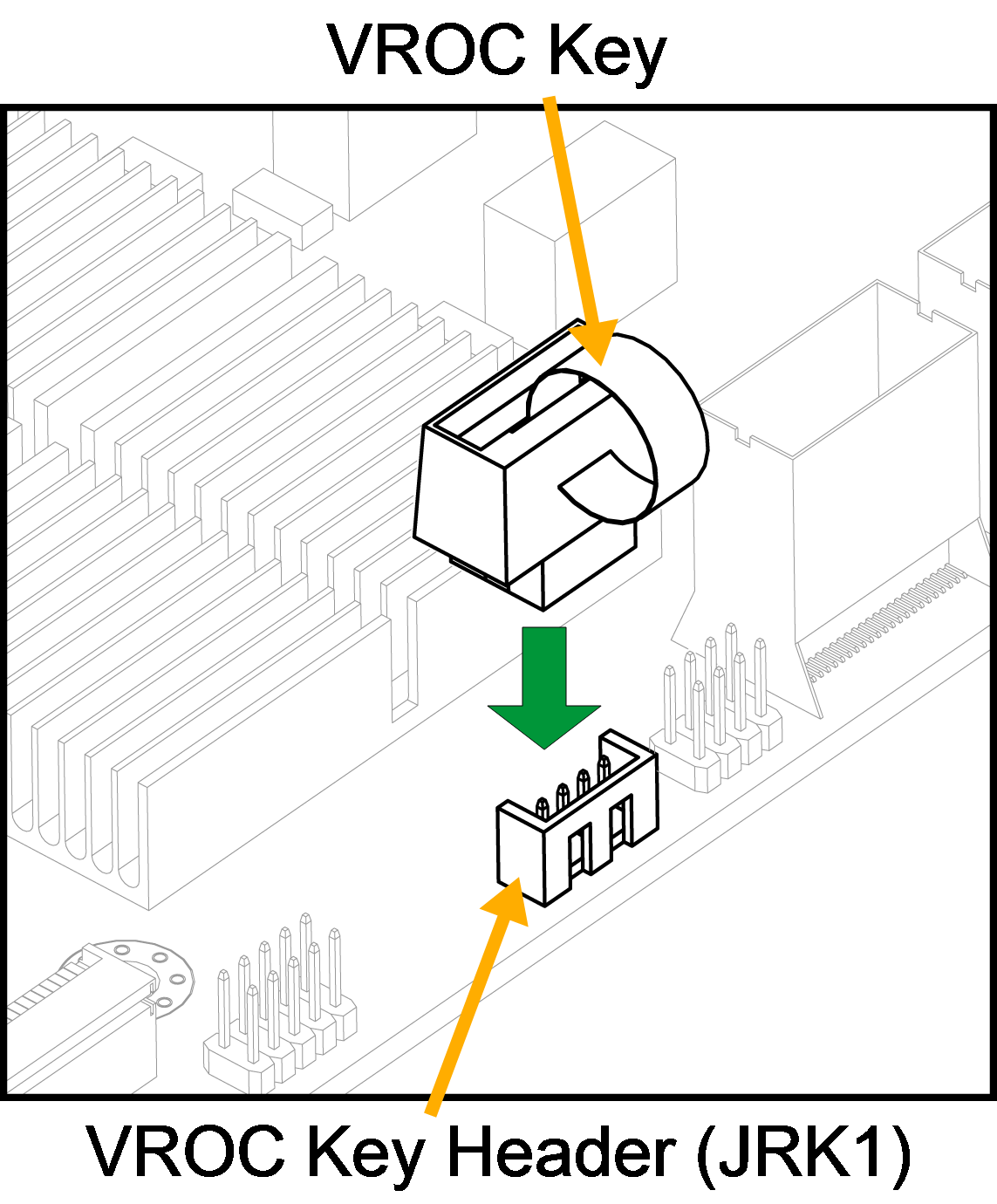 VROC Key

VROC Key Header (JRK1)