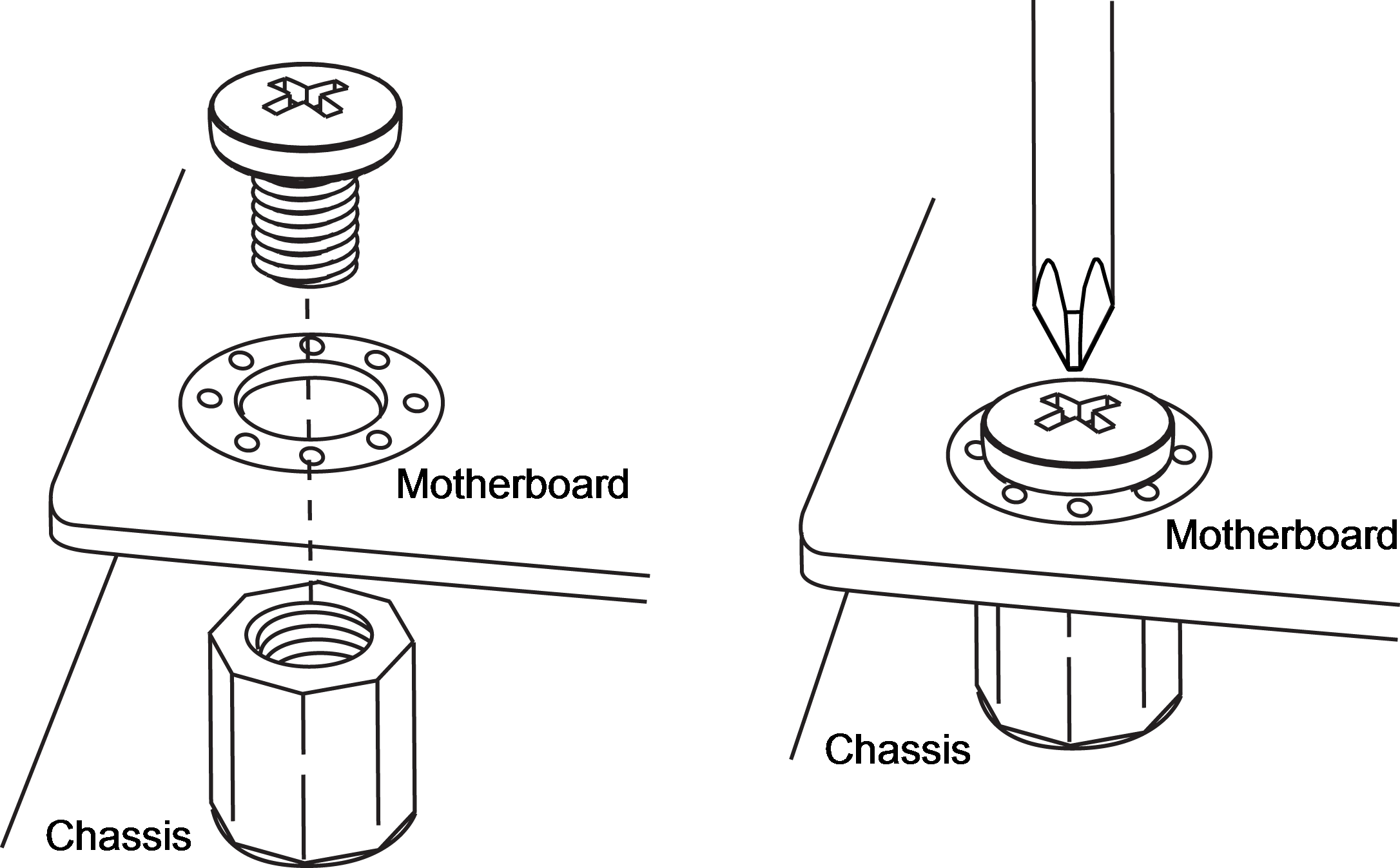 Motherboard

Chassis

Motherboard

Chassis