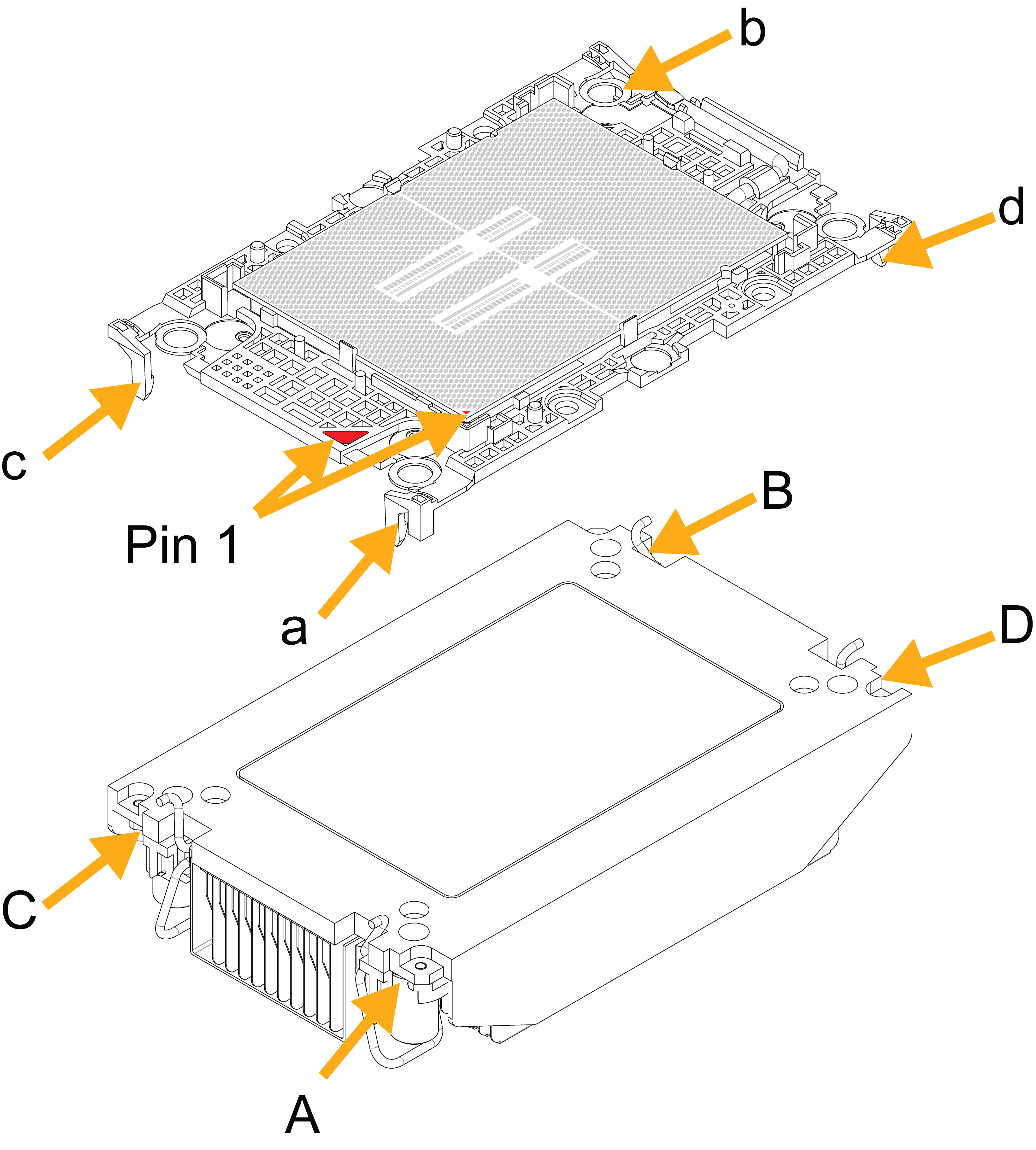 b

d

c

Pin 1

B

a

D

C

A