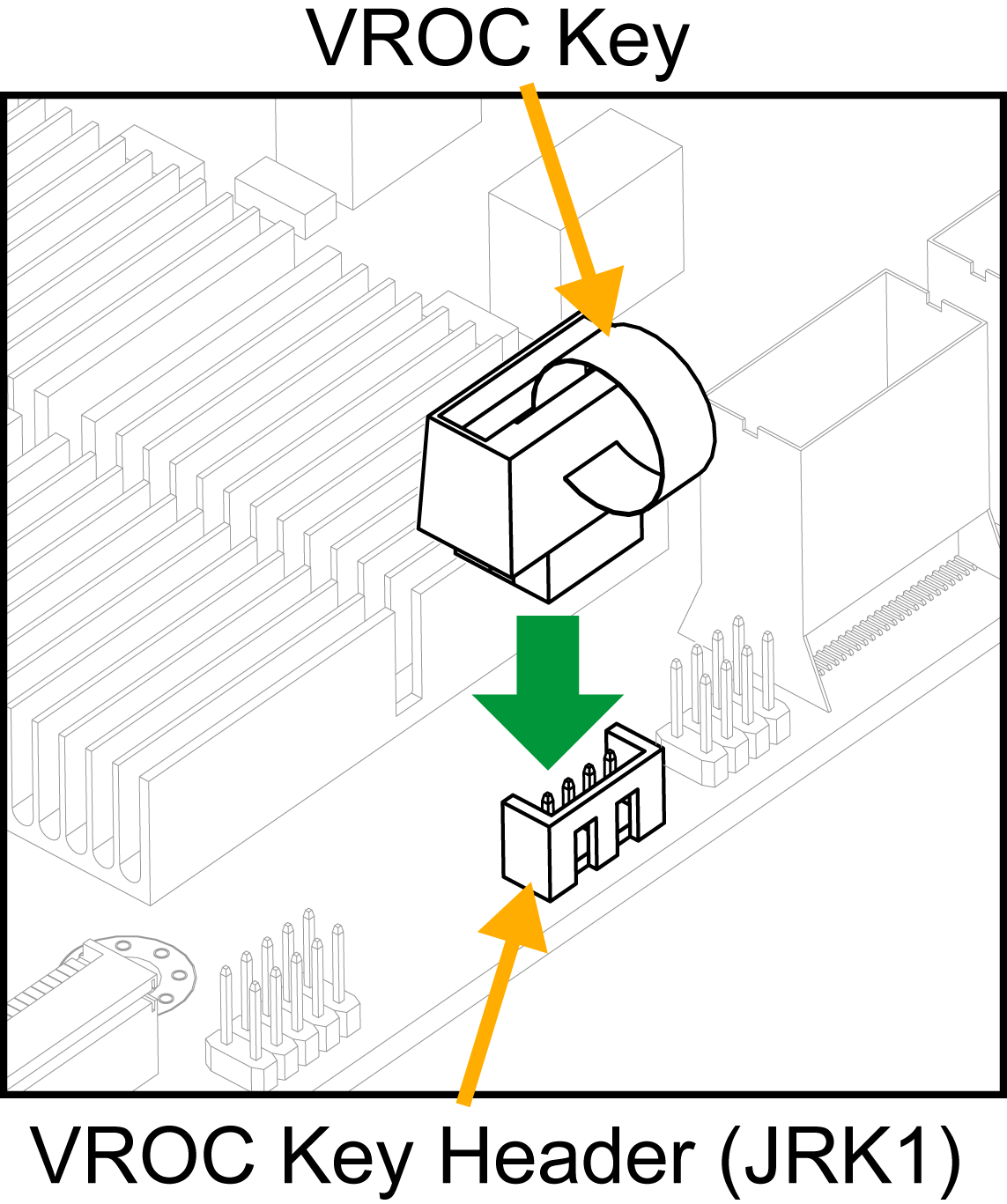 VROC Key

VROC Key Header (JRK1)