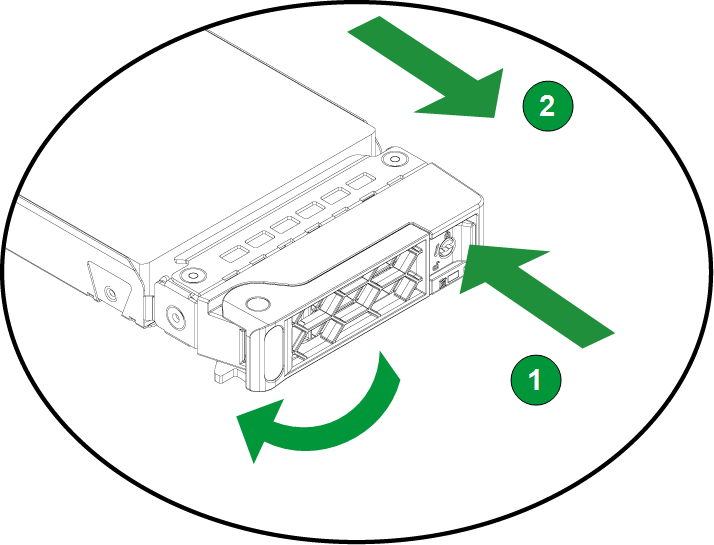 2

1